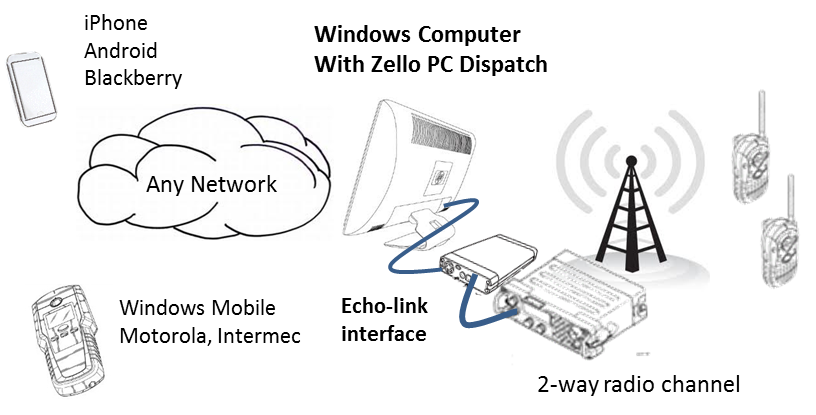 iPhone
Android
Blackberry

Windows Computer
With Zello PC Dispatch

Any Network

Windows Mobile
Motorola, Intermec

Echo-link
interface

2-way radio channel